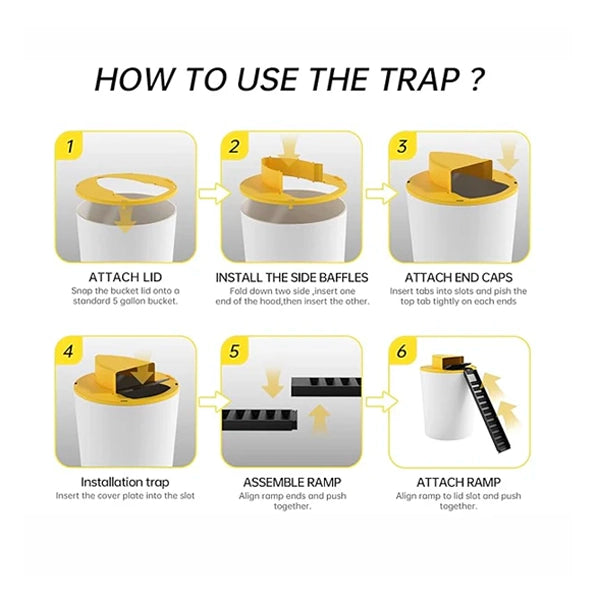 HOW TO USE THE TRAP ?

1

ATTACH LID
Snap the bucket lid onto a standard 5 gallon bucket.

2

INSTALL THE SIDE BAFFLES
Fold down two side ,insert one end of the hood,then insert the other.

3

ATTACH END CAPS
Insert tabs into slots and pish the top tab tightly on each ends

4

Installation trap
Insert the cover plate into the slot

5

ASSEMBLE RAMP
Align ramp ends and push together.

6

ATTACH RAMP
Align ramp to lid slot and push together.